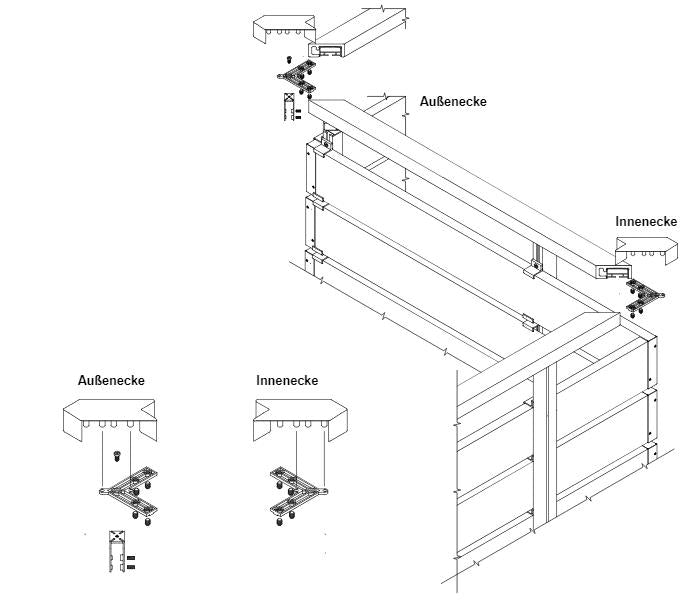 Außenecke

Innenecke

Außenecke

Innenecke